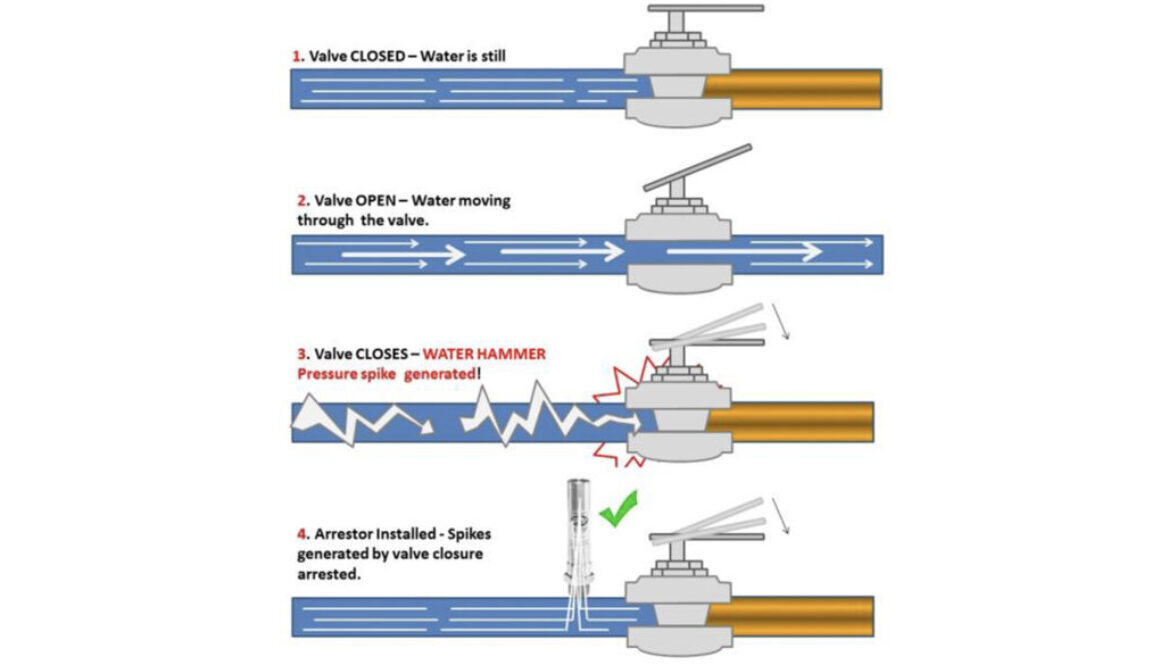 1. Valve CLOSED – Water is still

2. Valve OPEN – Water moving through the valve.

3. Valve CLOSES – WATER HAMMER Pressure spike generated!

4. Arrestor Installed - Spikes generated by valve closure arrested.